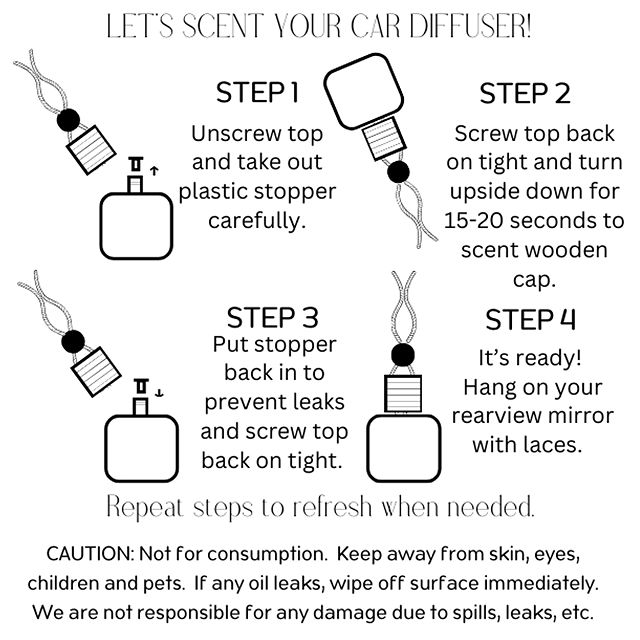 LET'S SCENT YOUR CAR DIFFUSER!

STEP 1
Unscrew top and take out plastic stopper carefully.

STEP 2
Screw top back on tight and turn upside down for 15-20 seconds to scent wooden cap.

STEP 3
Put stopper back in to prevent leaks and screw top back on tight.

STEP 4
It's ready! Hang on your rearview mirror with laces.

Repeat steps to refresh when needed.

CAUTION: Not for consumption. Keep away from skin, eyes, children and pets. If any oil leaks, wipe off surface immediately. We are not responsible for any damage due to spills, leaks, etc.